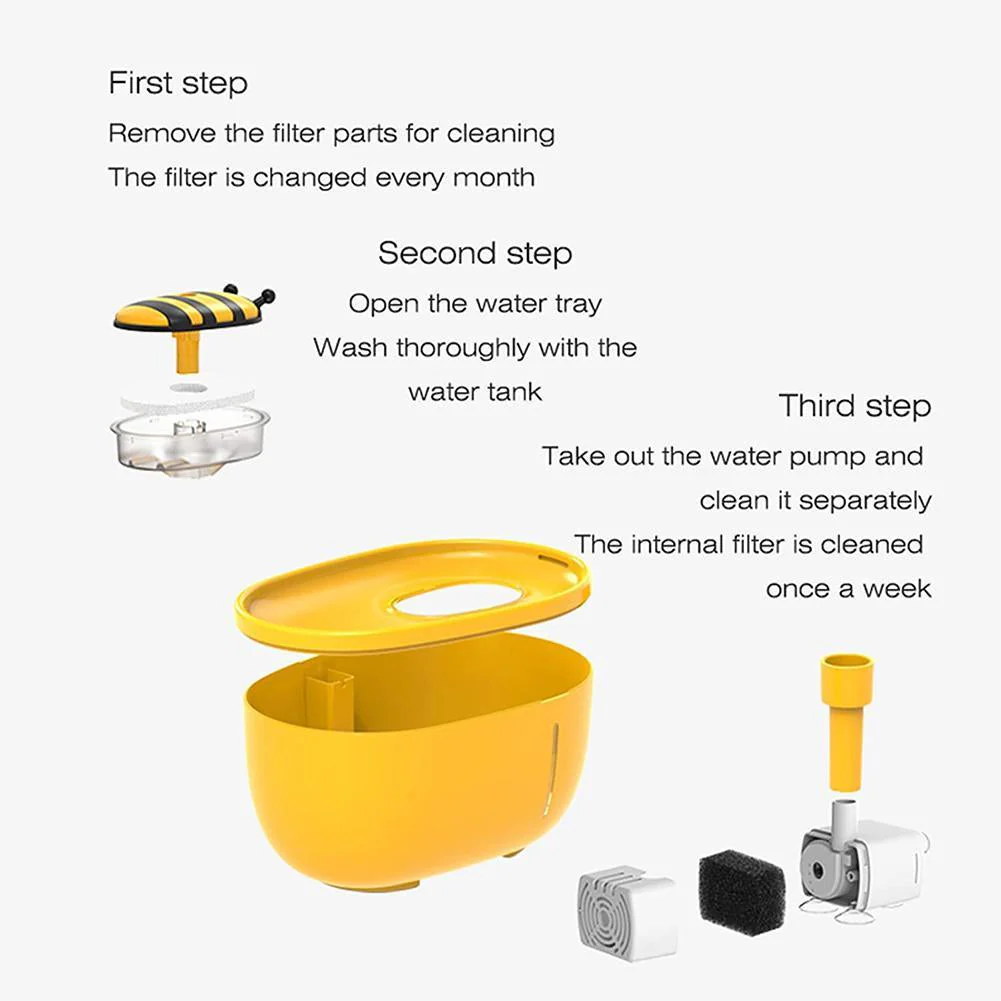 First step
Remove the filter parts for cleaning
The filter is changed every month

Second step
Open the water tray
Wash thoroughly with the water tank

Third step
Take out the water pump and clean it separately
The internal filter is cleaned once a week