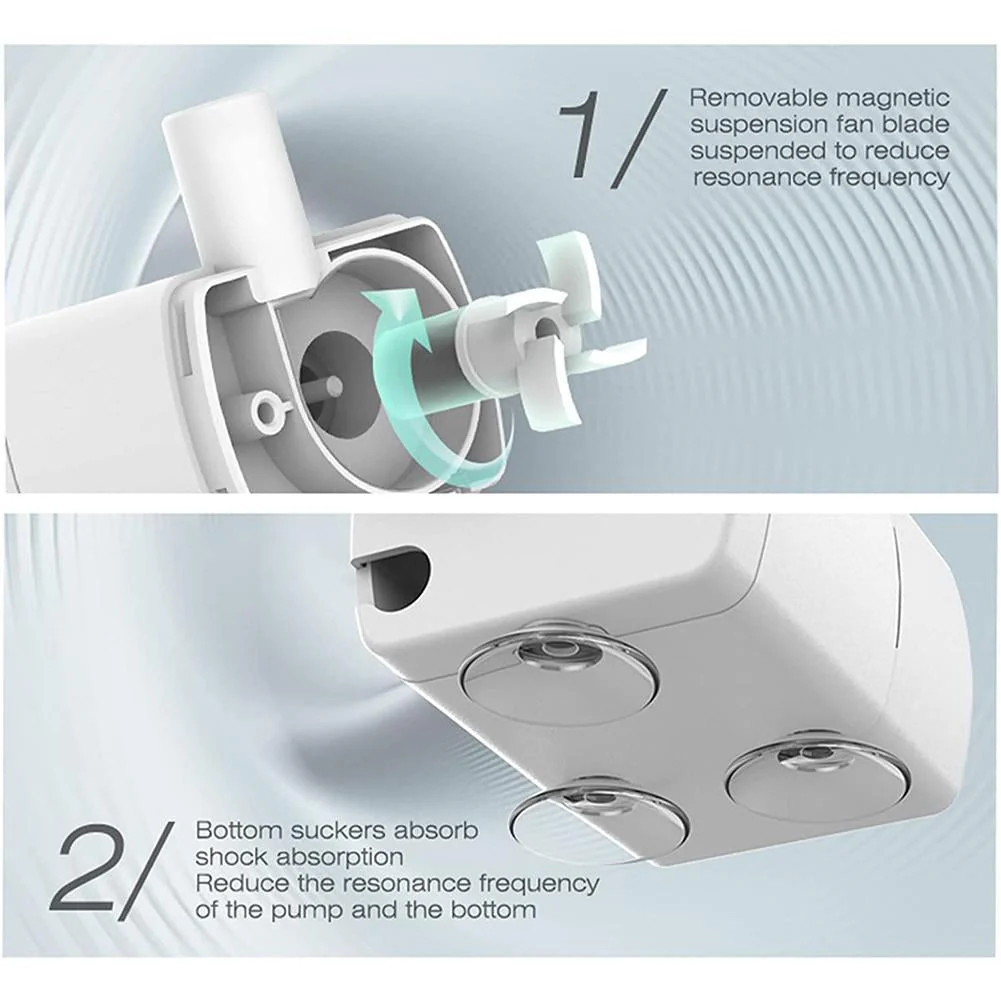 1/ Removable magnetic suspension fan blade suspended to reduce resonance frequency

2/ Bottom suckers absorb shock absorption
Reduce the resonance frequency of the pump and the bottom