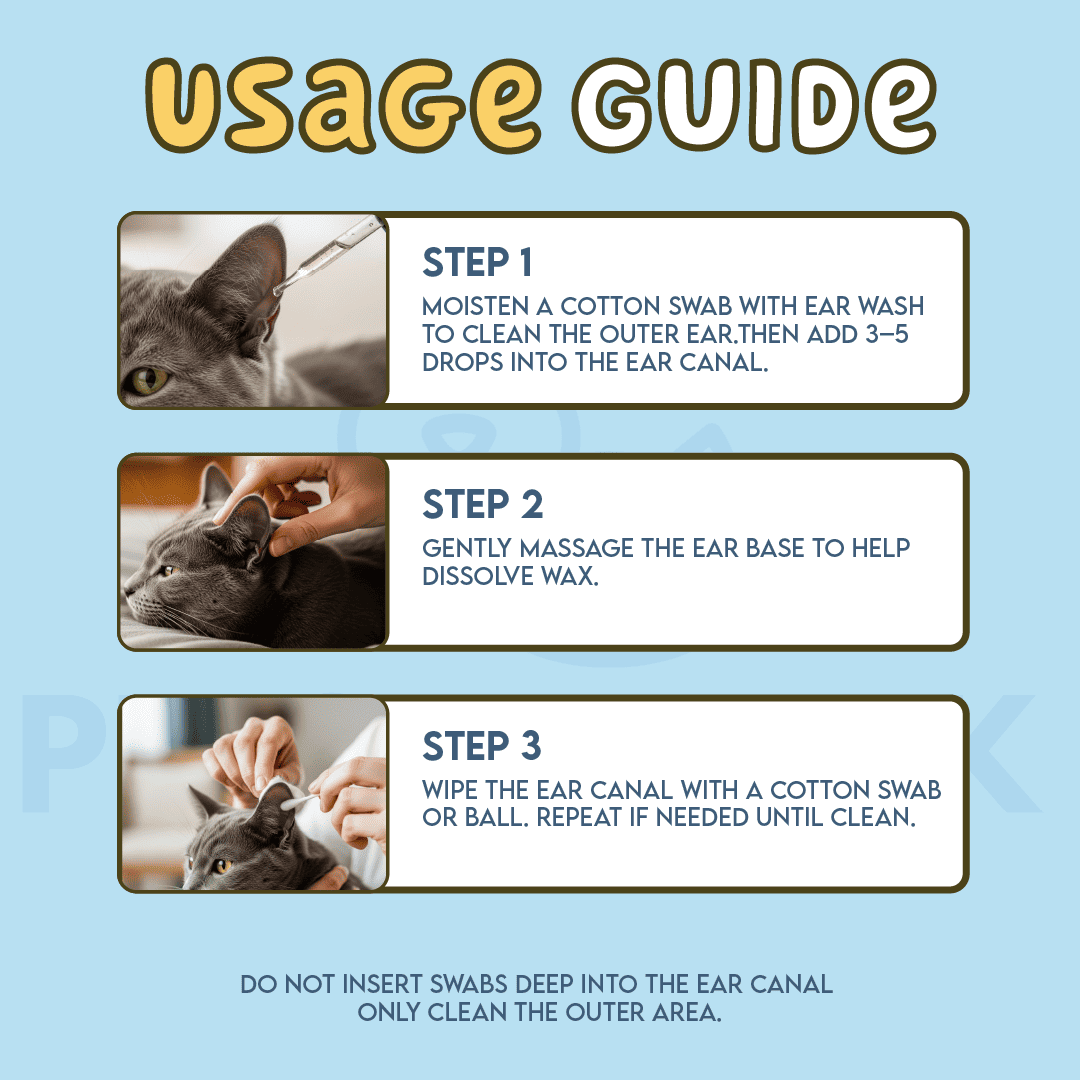 USAGE GUIDE

STEP 1
MOISTEN A COTTON SWAB WITH EAR WASH TO CLEAN THE OUTER EAR.THEN ADD 3–5 DROPS INTO THE EAR CANAL.

STEP 2
GENTLY MASSAGE THE EAR BASE TO HELP DISSOLVE WAX.

STEP 3
WIPE THE EAR CANAL WITH A COTTON SWAB OR BALL. REPEAT IF NEEDED UNTIL CLEAN.

DO NOT INSERT SWABS DEEP INTO THE EAR CANAL
ONLY CLEAN THE OUTER AREA.