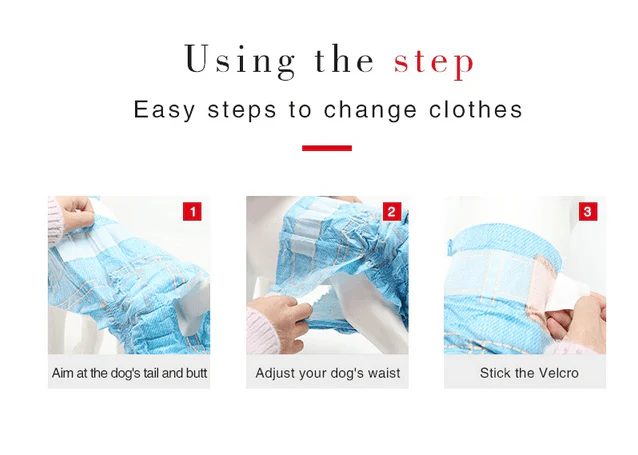 Using the step

Easy steps to change clothes

1

Aim at the dog's tail and butt

2

Adjust your dog's waist

3

Stick the Velcro